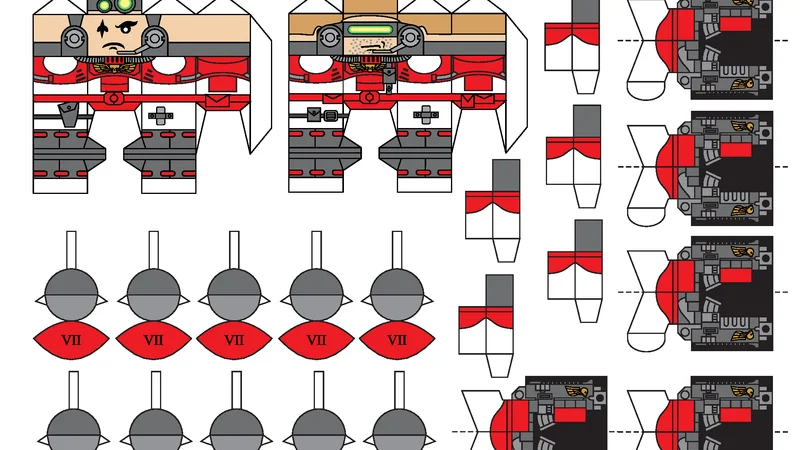 VII VII VII VII VII